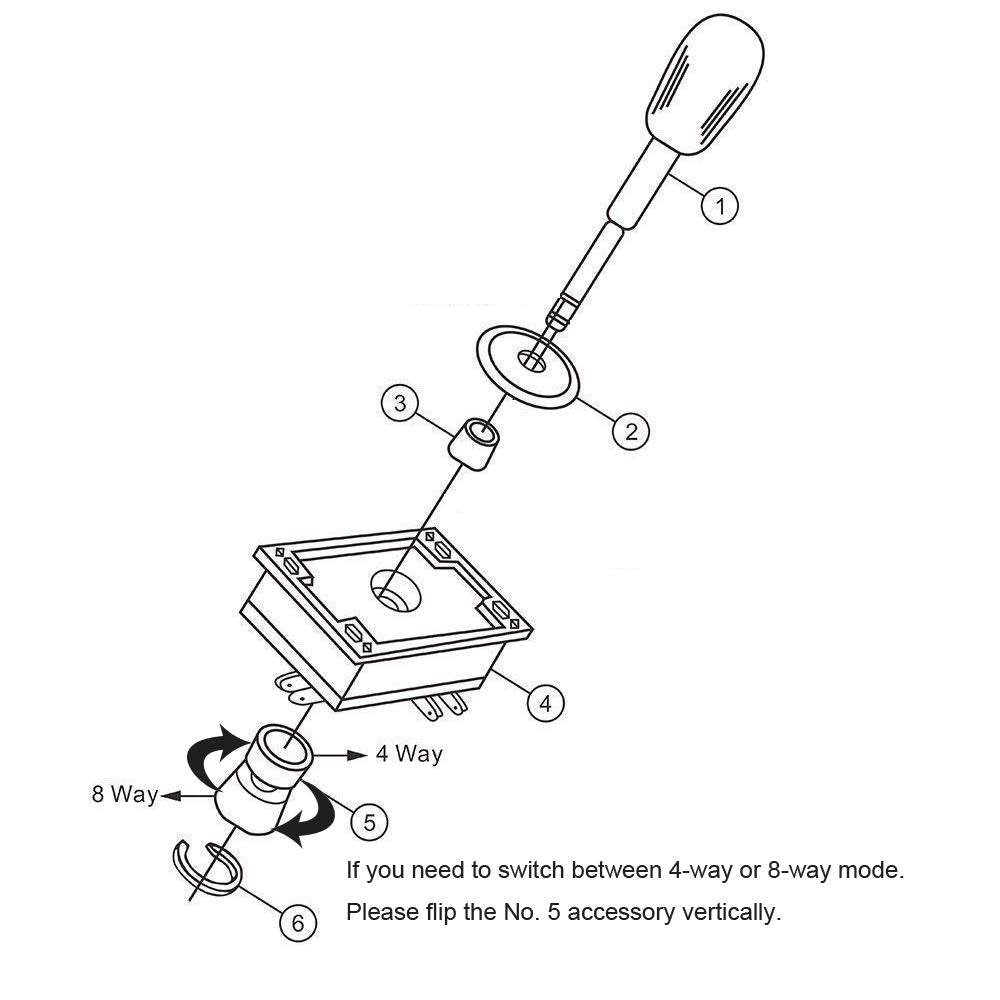 1

2

3

4

4 Way

8 Way

5

6

If you need to switch between 4-way or 8-way mode.

Please flip the No. 5 accessory vertically.