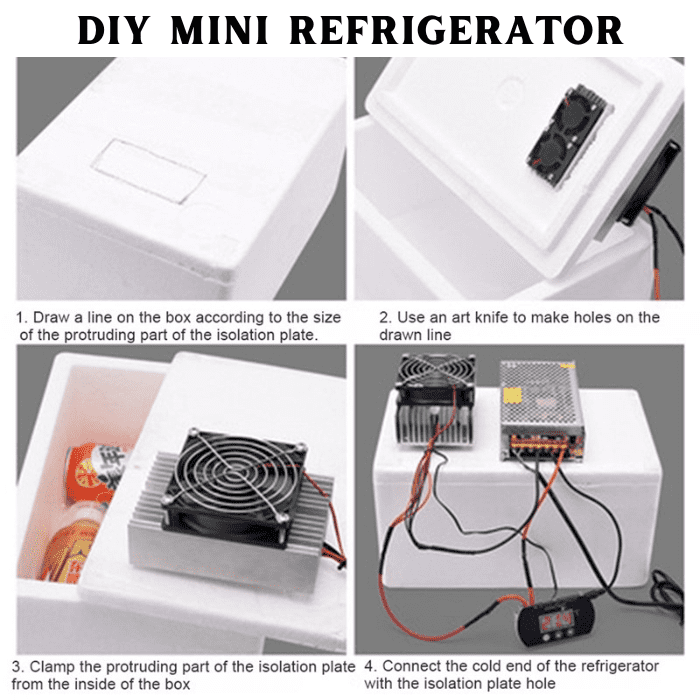 DIY MINI REFRIGERATOR

1. Draw a line on the box according to the size of the protruding part of the isolation plate.

2. Use an art knife to make holes on the drawn line

3. Clamp the protruding part of the isolation plate from the inside of the box

4. Connect the cold end of the refrigerator with the isolation plate hole