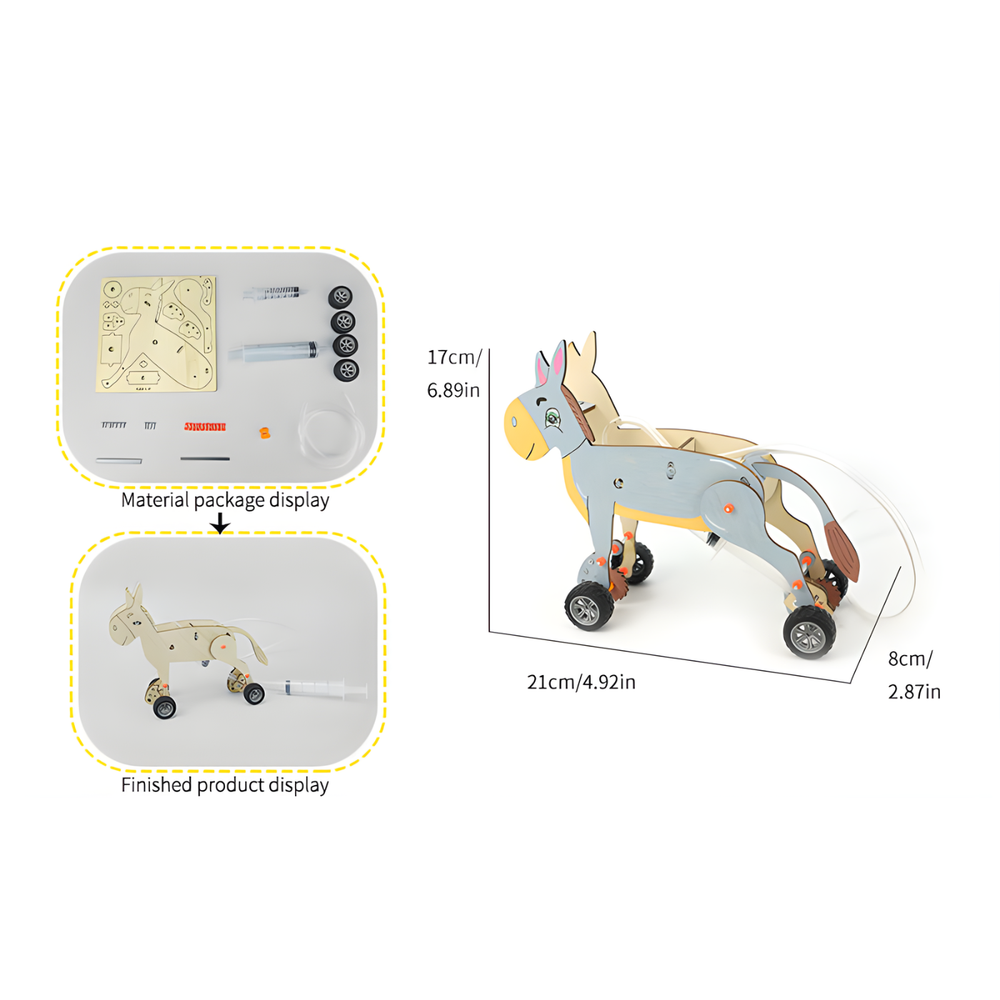 Material package display

Finished product display

17cm/
6.89in

21cm/4.92in

8cm/
2.87in