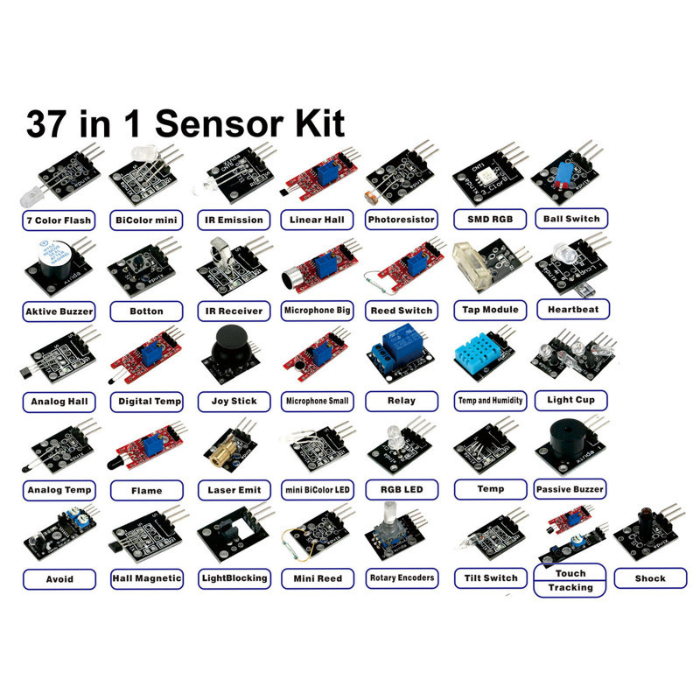 37 in 1 Sensor Kit

7 Color Flash
BiColor mini
IR Emission
Linear Hall
Photoresistor
SMD RGB
Ball Switch

Aktive Buzzer
Botton
IR Receiver
Microphone Big
Reed Switch
Tap Module
Heartbeat

Analog Hall
Digital Temp
Joy Stick
Microphone Small
Relay
Temp and Humidity
Light Cup

Analog Temp
Flame
Laser Emit
mini BiColor LED
RGB LED
Temp
Passive Buzzer

Avoid
Hall Magnetic
LightBlocking
Mini Reed
Rotary Encoders
Tilt Switch
Touch
Tracking
Shock